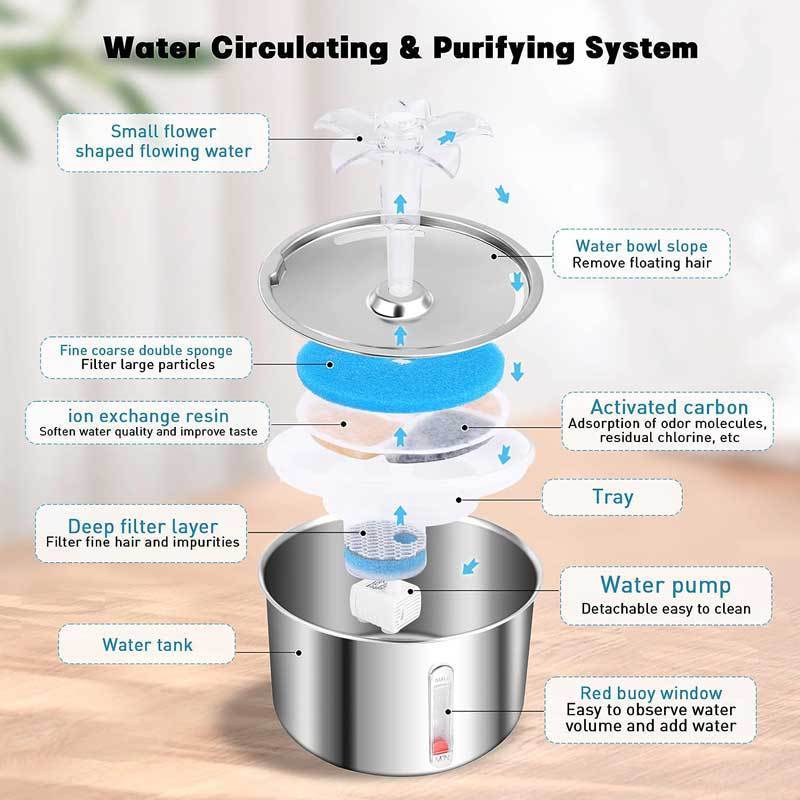 Water Circulating & Purifying System

Small flower shaped flowing water

Water bowl slope
Remove floating hair

Fine coarse double sponge
Filter large particles

ion exchange resin
Soften water quality and improve taste

Activated carbon
Adsorption of odor molecules, residual chlorine, etc

Tray

Deep filter layer
Filter fine hair and impurities

Water pump
Detachable easy to clean

Water tank

Red buoy window
Easy to observe water volume and add water

MAX

MIN